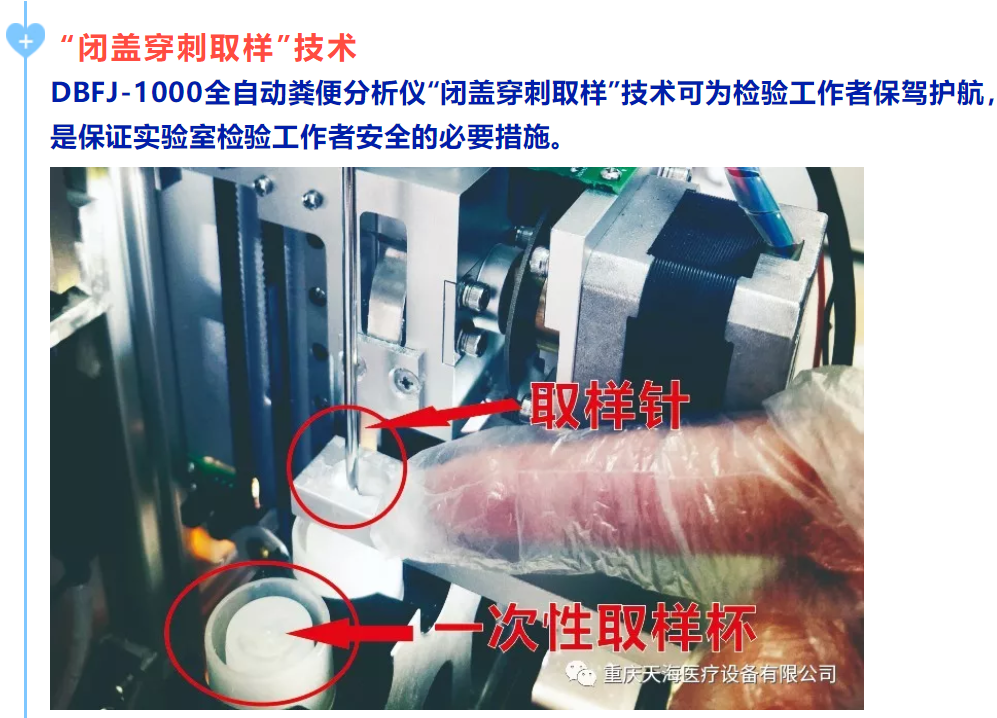 “闭盖穿刺取样”技术

DBFJ-1000全自动粪便分析仪“闭盖穿刺取样”技术可为检验工作者保驾护航，是保证实验室检验工作者安全的必要措施。

取样针

一次性取样杯

重庆天海医疗设备有限公司